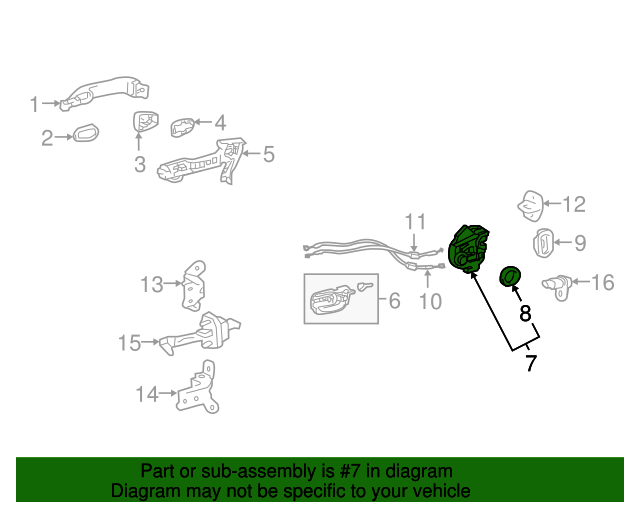 1
2
3
4
5
11
12
9
16
13
6
10
8
15
7
14

Part or sub-assembly is #7 in diagram
Diagram may not be specific to your vehicle