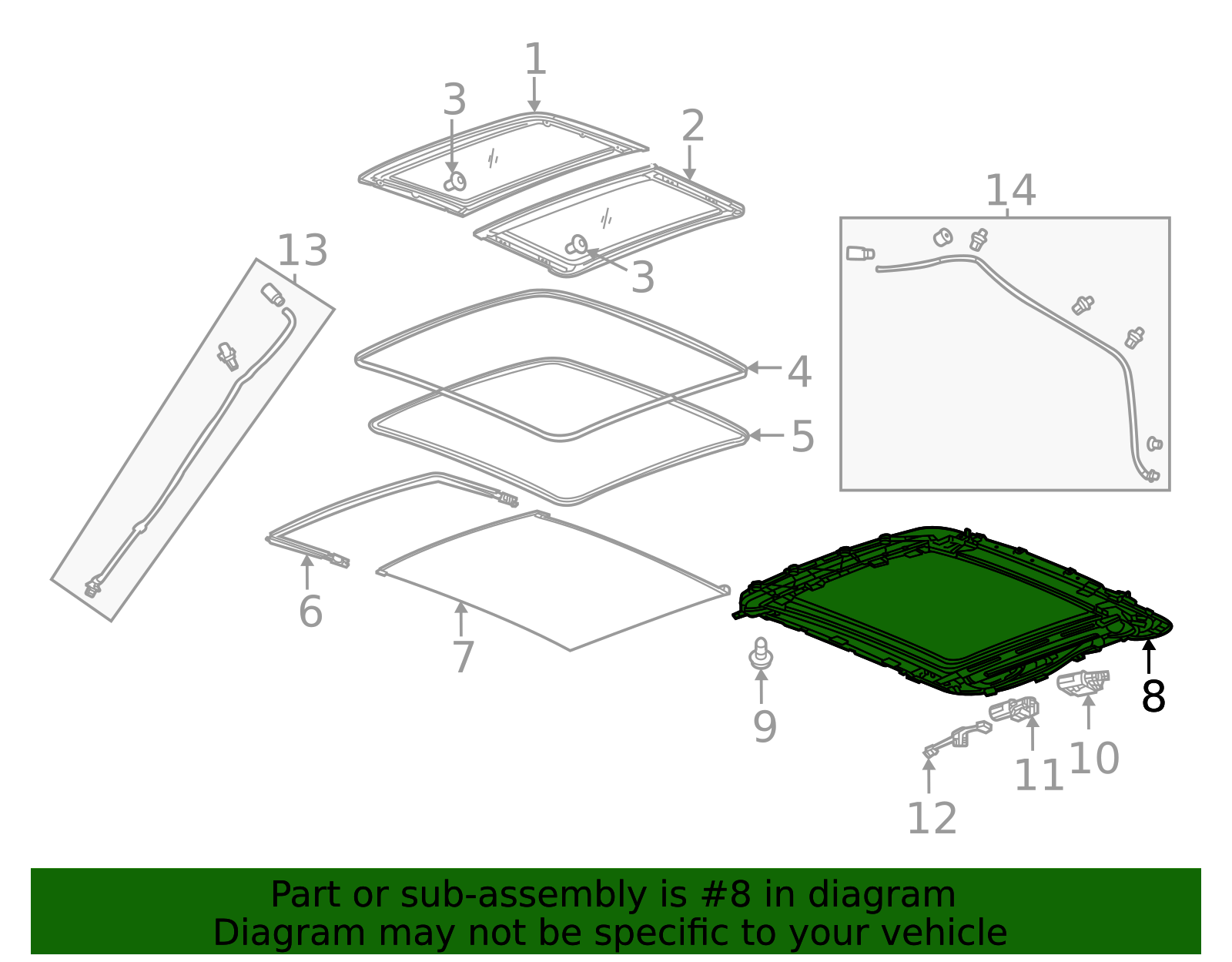 1
3
2
3
13
14
4
5
6
7
8
9
10
11
12

Part or sub-assembly is #8 in diagram
Diagram may not be specific to your vehicle