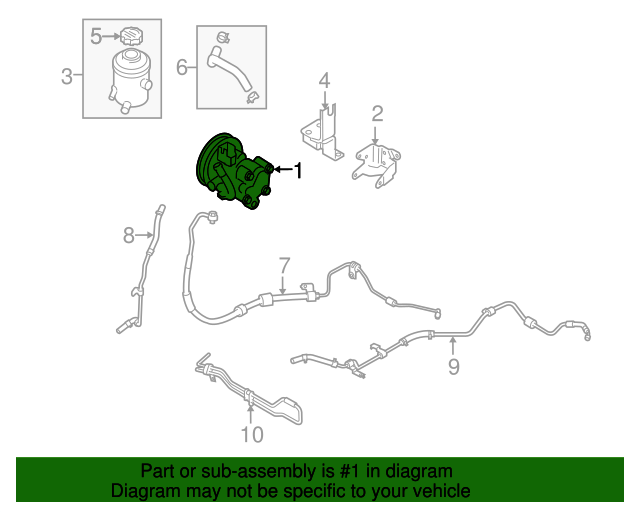 5
3
6
4
2
1
8
7
9
10

Part or sub-assembly is #1 in diagram
Diagram may not be specific to your vehicle