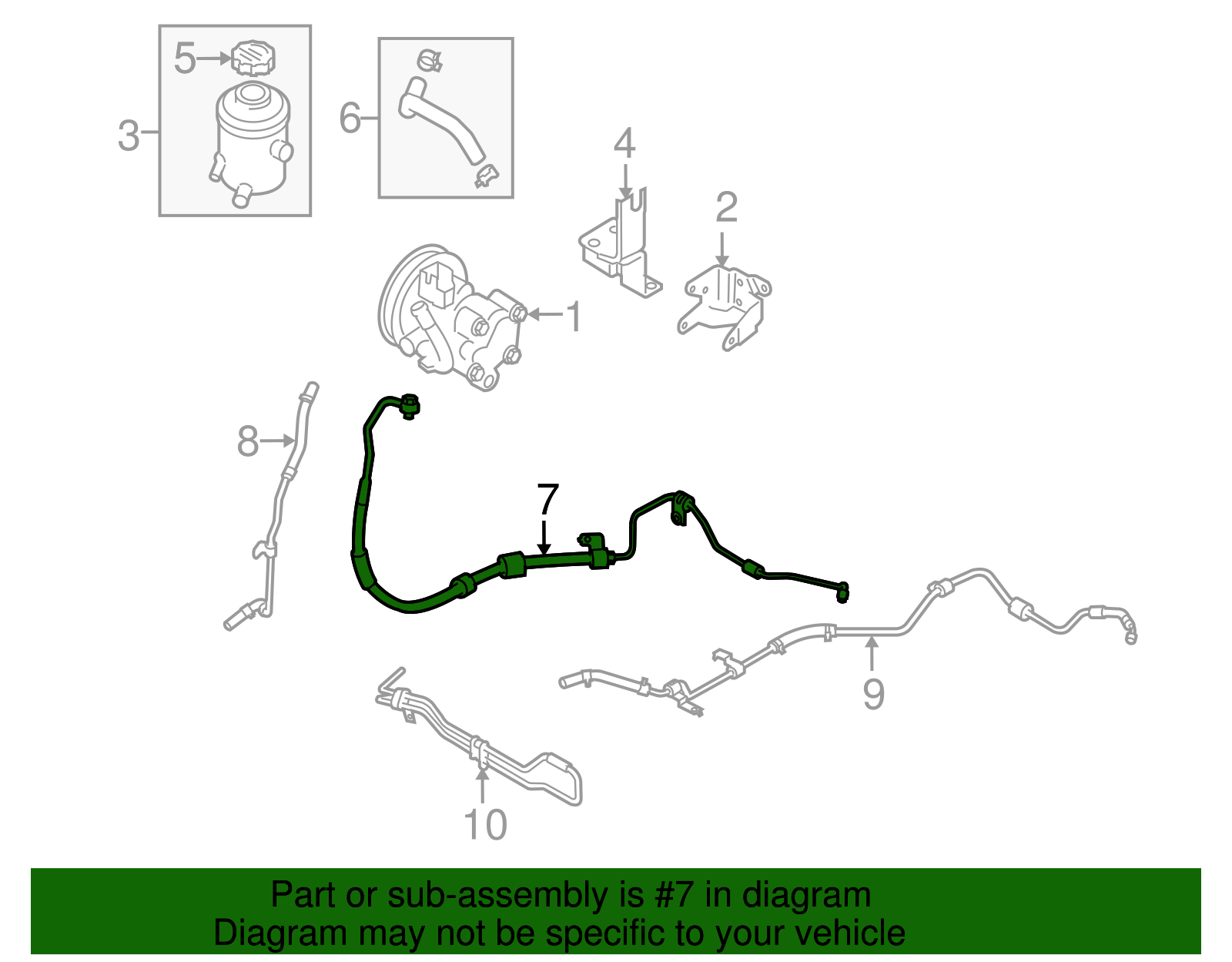 5
3
6
4
2
1
8
7
9
10

Part or sub-assembly is #7 in diagram
Diagram may not be specific to your vehicle