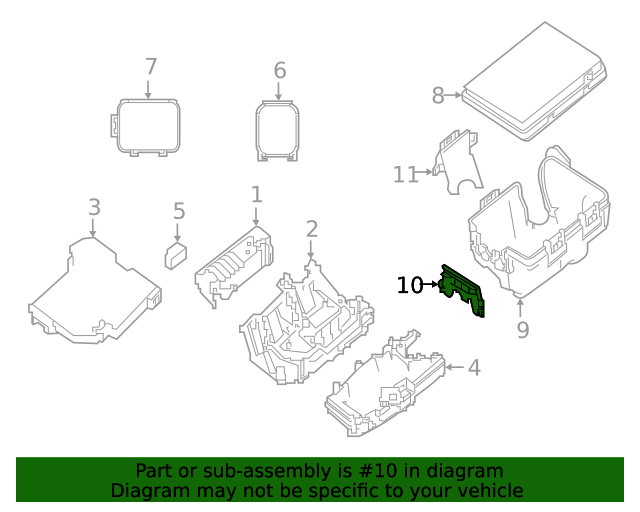 7
6
8
11
3
5
1
2
10
9
4

Part or sub-assembly is #10 in diagram
Diagram may not be specific to your vehicle