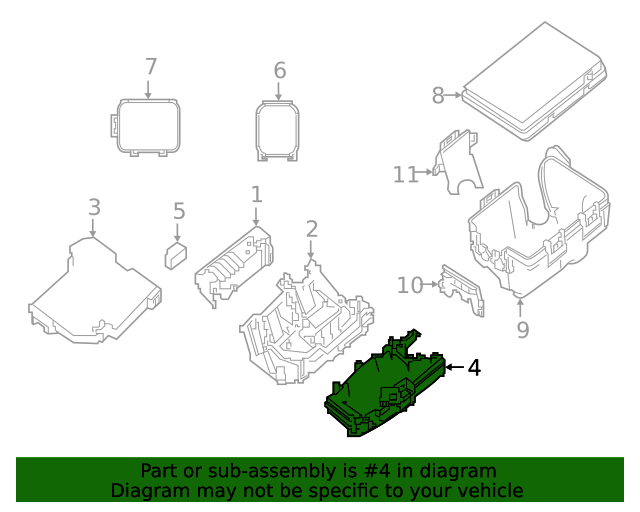 7
6
8
11
3
5
1
2
10
9
4

Part or sub-assembly is #4 in diagram
Diagram may not be specific to your vehicle