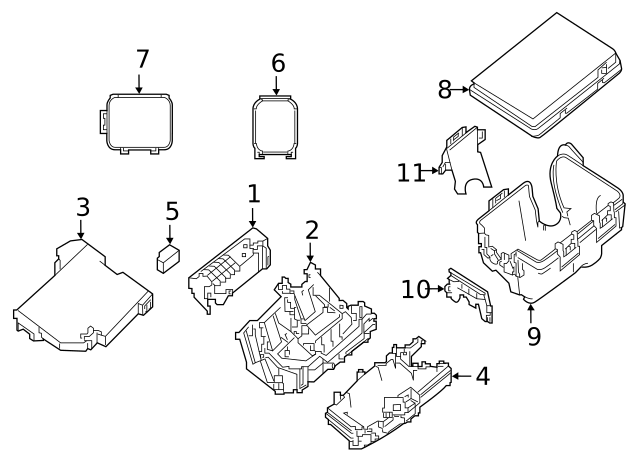 7
6
8
11
3
5
1
2
10
9
4