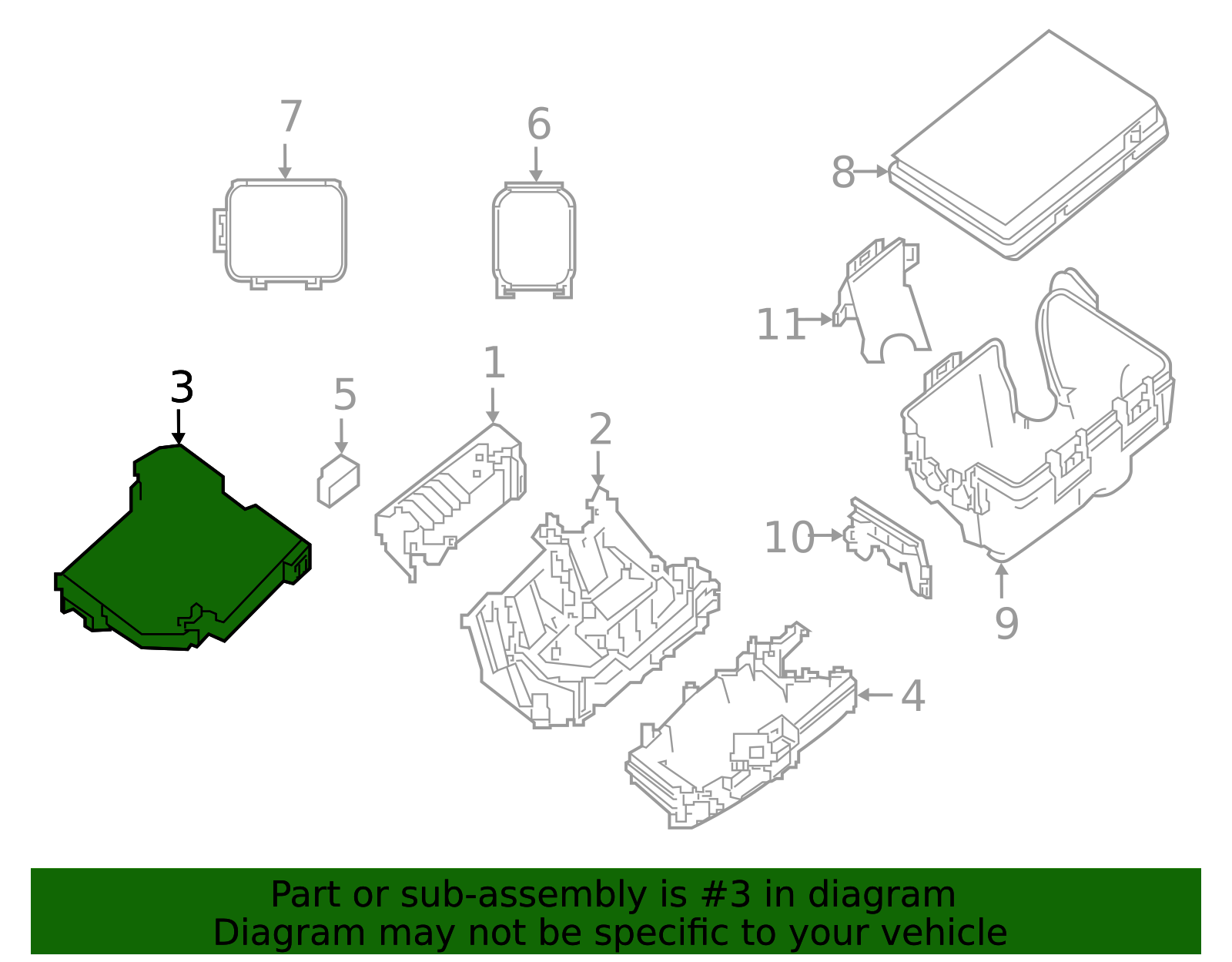 7

6

8

11

3

5

1

2

10

9

4

Part or sub-assembly is #3 in diagram
Diagram may not be specific to your vehicle