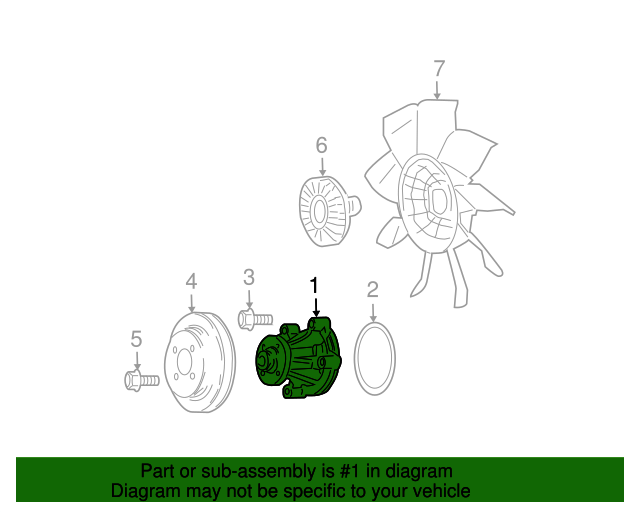 7

6

4

3

1

2

5

Part or sub-assembly is #1 in diagram
Diagram may not be specific to your vehicle