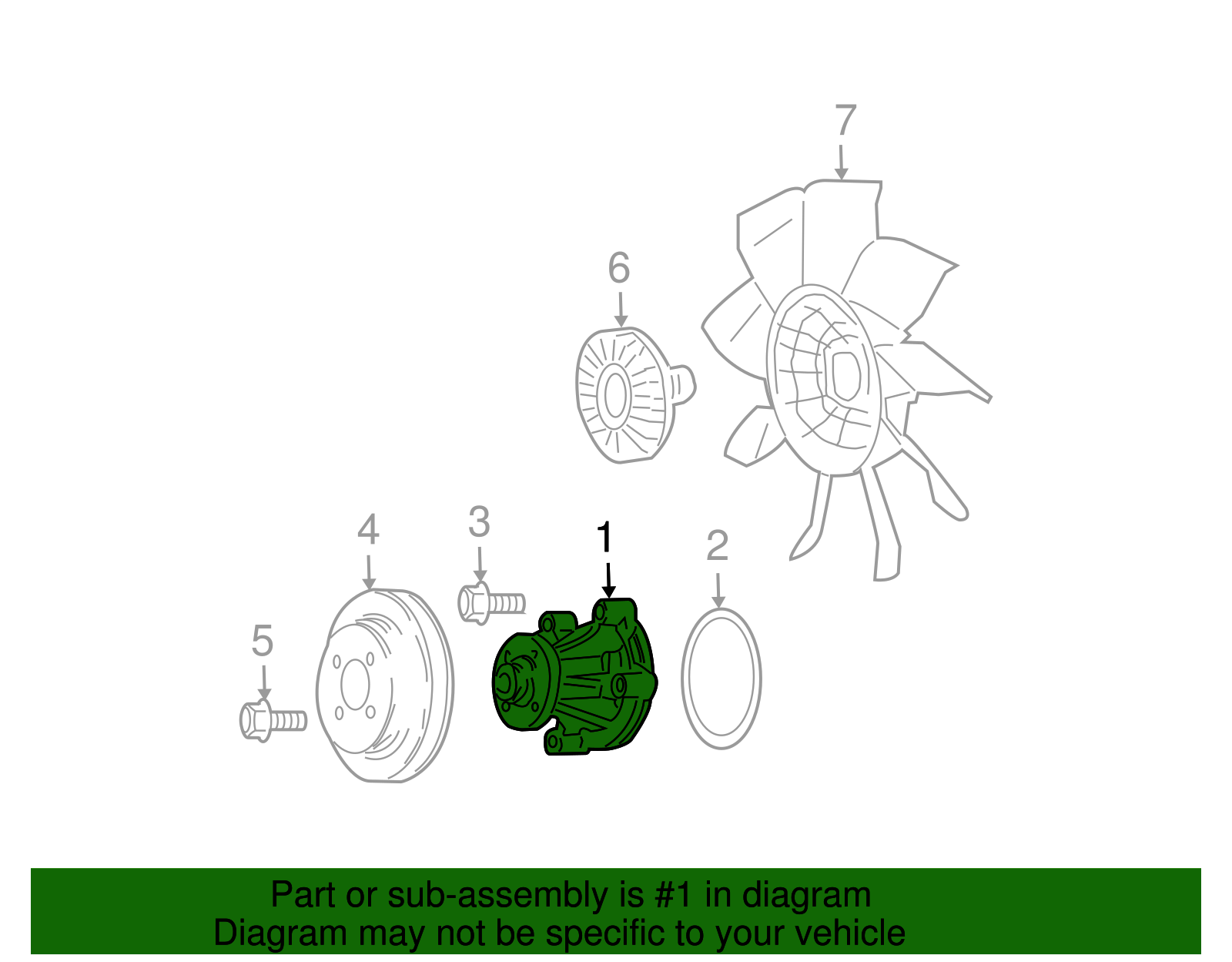 7

6

4

3

1

2

5

Part or sub-assembly is #1 in diagram
Diagram may not be specific to your vehicle