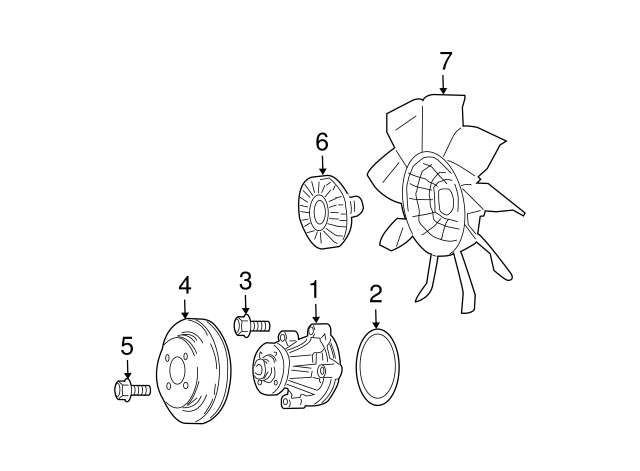 7
6
4
3
1
2
5