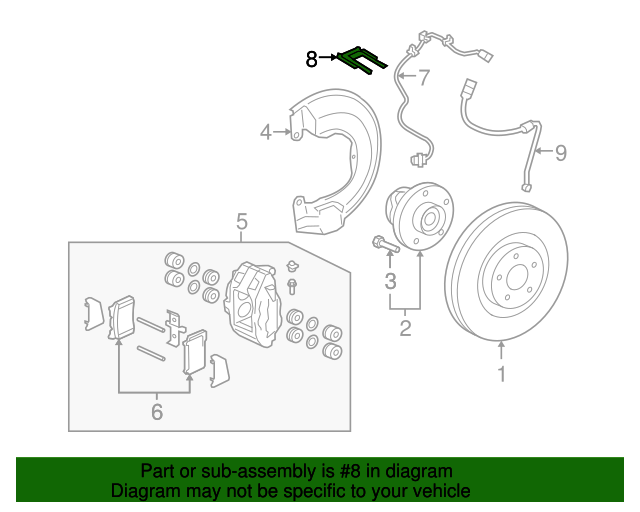 8
7
4
9
5
3
2
1
6

Part or sub-assembly is #8 in diagram
Diagram may not be specific to your vehicle