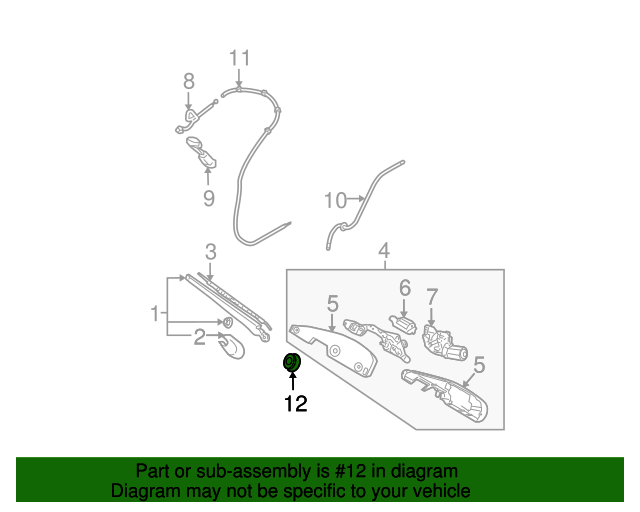 11
8
9
10
3
4
1
2
5
6
7
5
12

Part or sub-assembly is #12 in diagram
Diagram may not be specific to your vehicle