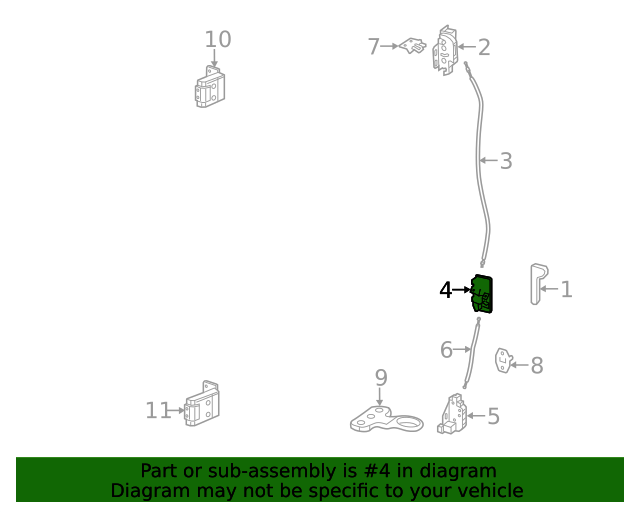 10

7

2

3

4

1

6

8

9

11

5

Part or sub-assembly is #4 in diagram
Diagram may not be specific to your vehicle