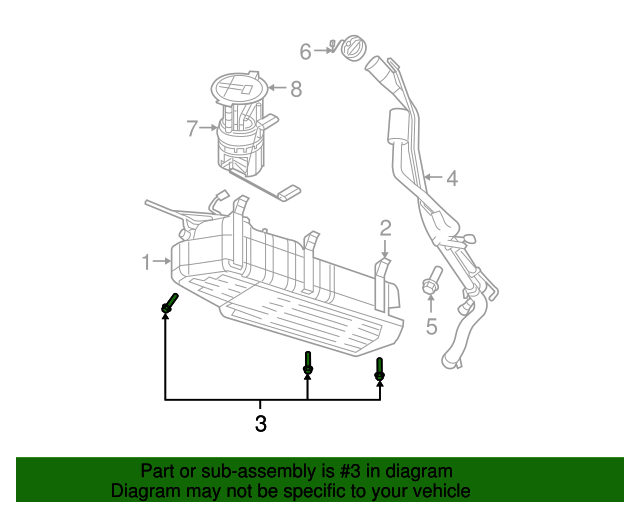 6
8
7
4
2
1
5
3

Part or sub-assembly is #3 in diagram
Diagram may not be specific to your vehicle