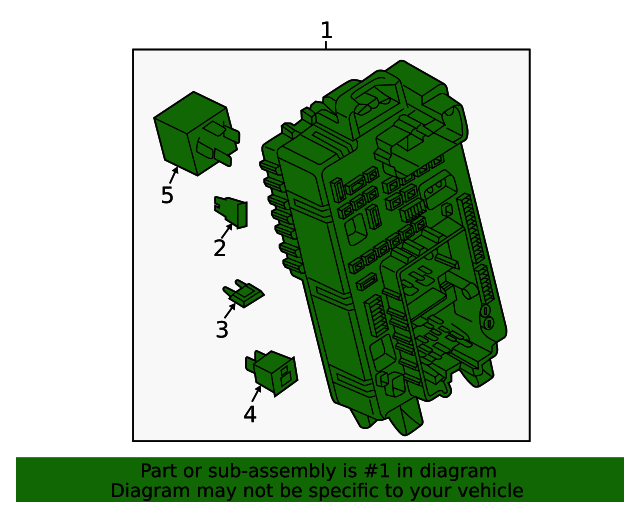 1

5

2

3

4

Part or sub-assembly is #1 in diagram
Diagram may not be specific to your vehicle