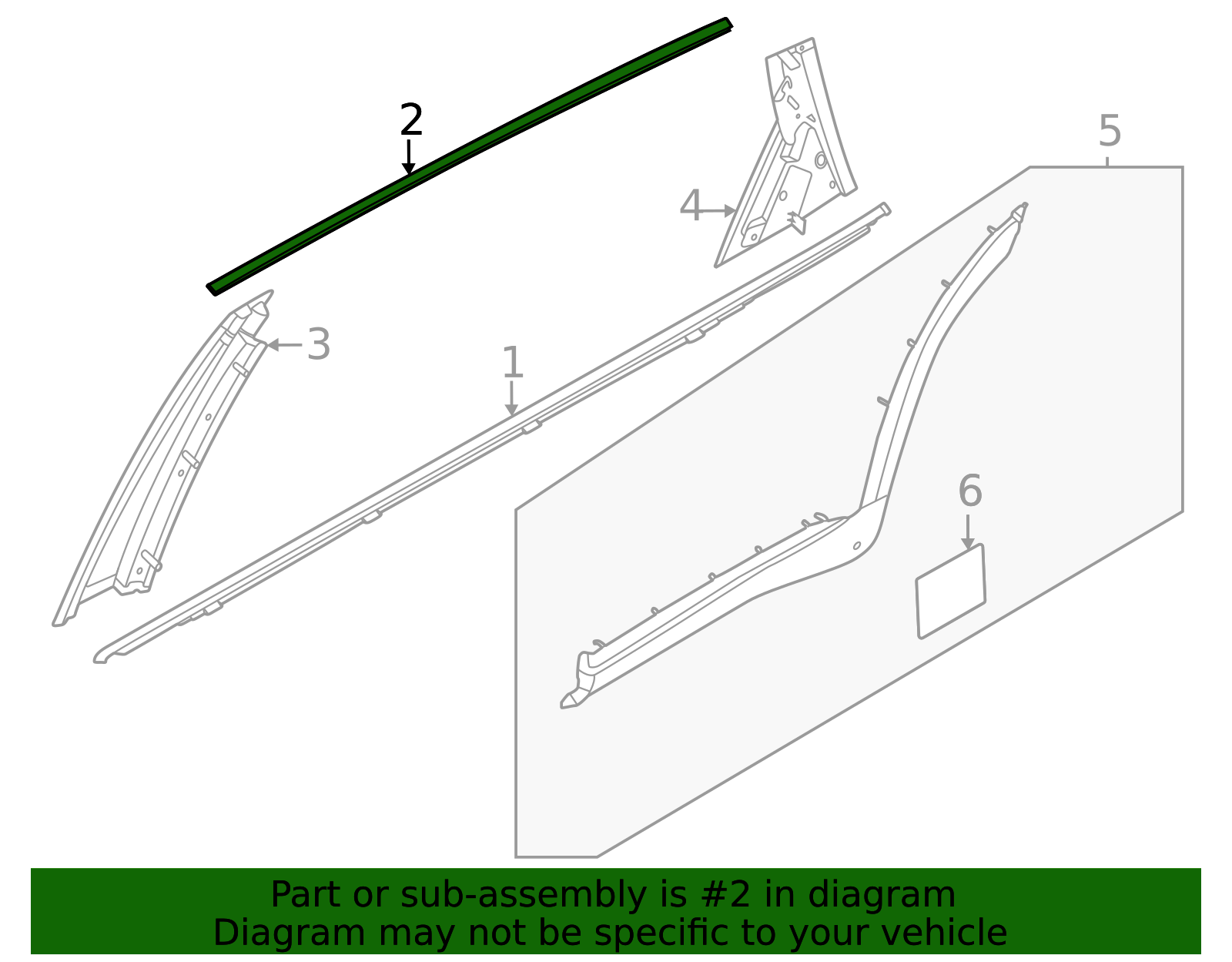 2
5
4
3
1
6

Part or sub-assembly is #2 in diagram
Diagram may not be specific to your vehicle