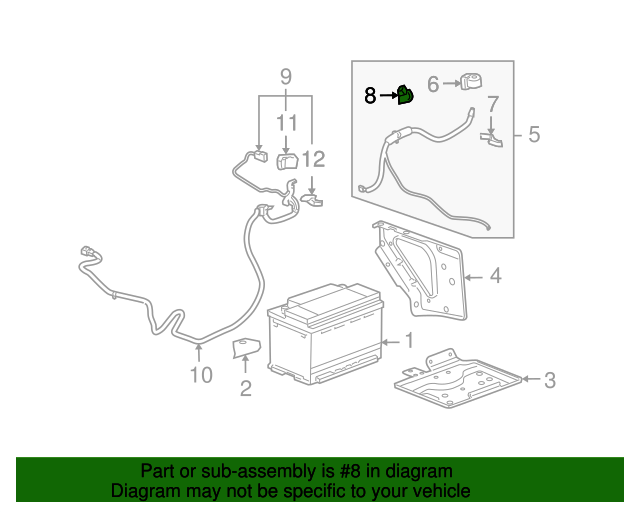 9
11
12
8
6
7
5
4
1
3
10
2

Part or sub-assembly is #8 in diagram
Diagram may not be specific to your vehicle