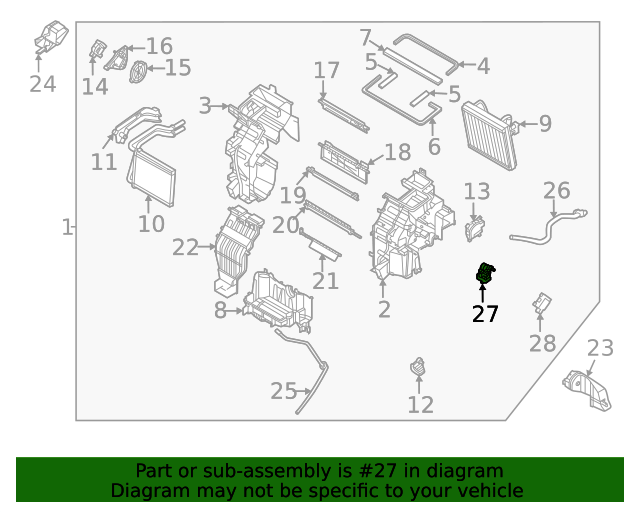 24
14
16
15
7
4
5
5
17
3
6
9
11
18
10
19
13
26
1
20
22
21
2
27
8
28
23
25
12

Part or sub-assembly is #27 in diagram
Diagram may not be specific to your vehicle