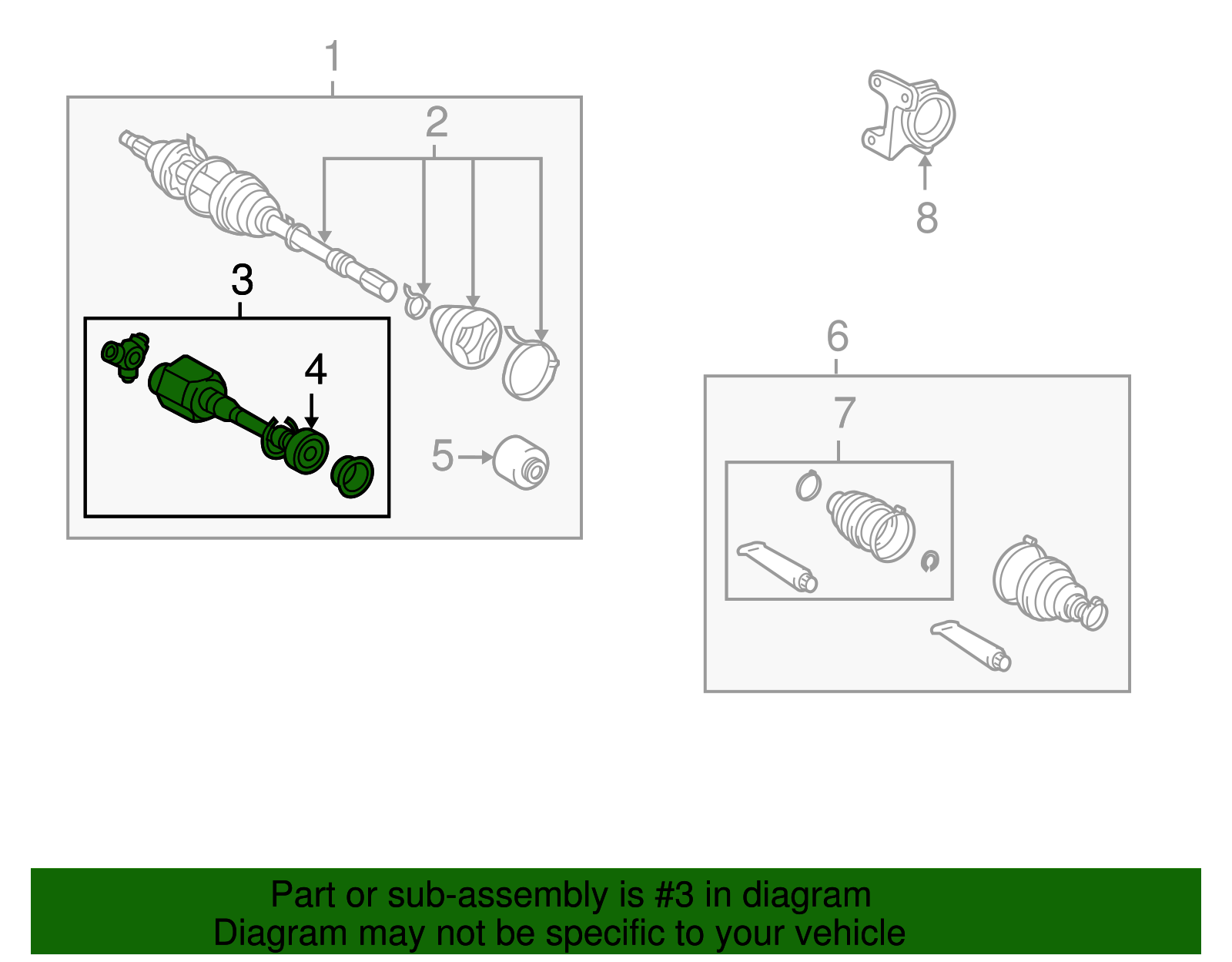 1
2
8
3
4
5
6
7

Part or sub-assembly is #3 in diagram
Diagram may not be specific to your vehicle