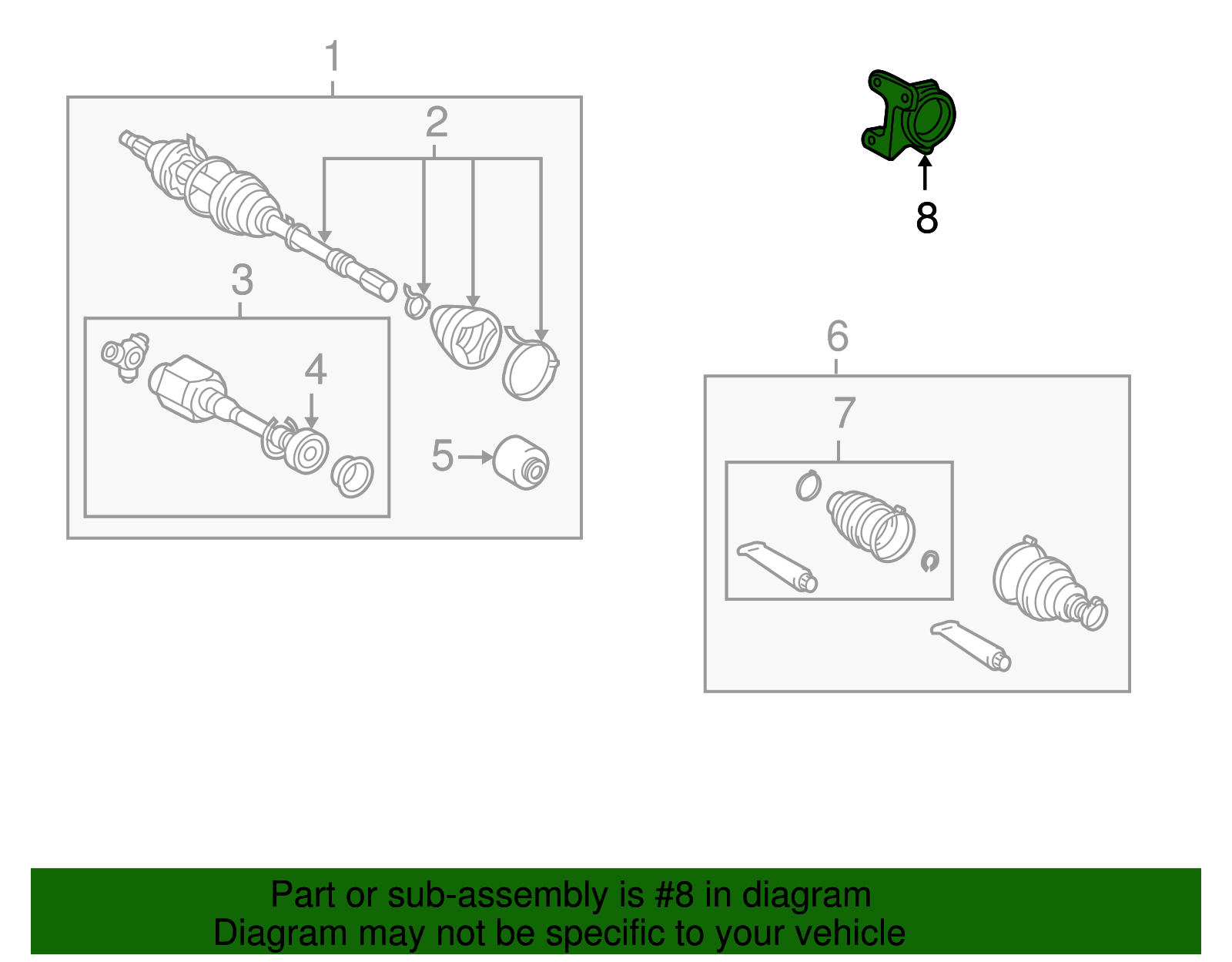 1

2

3

4

5

8

6

7

Part or sub-assembly is #8 in diagram
Diagram may not be specific to your vehicle