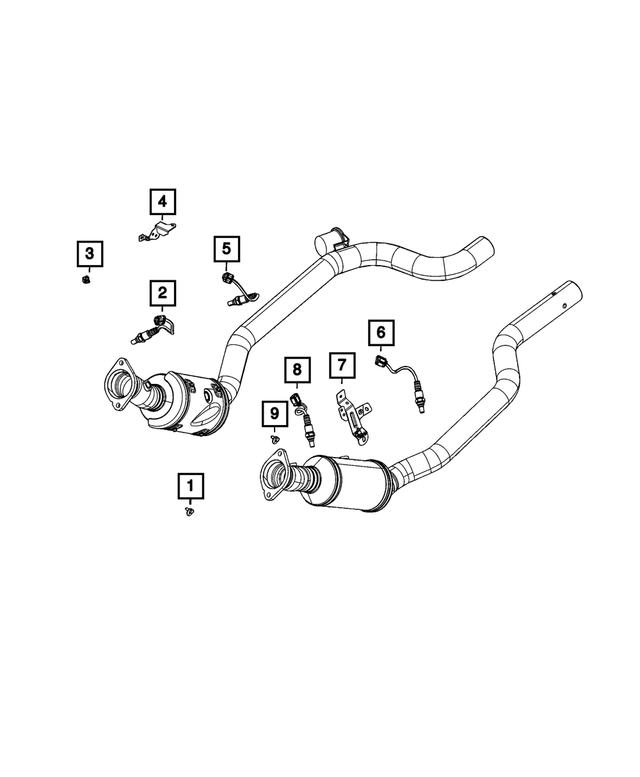 4
3
5
2
6
8
7
9
1