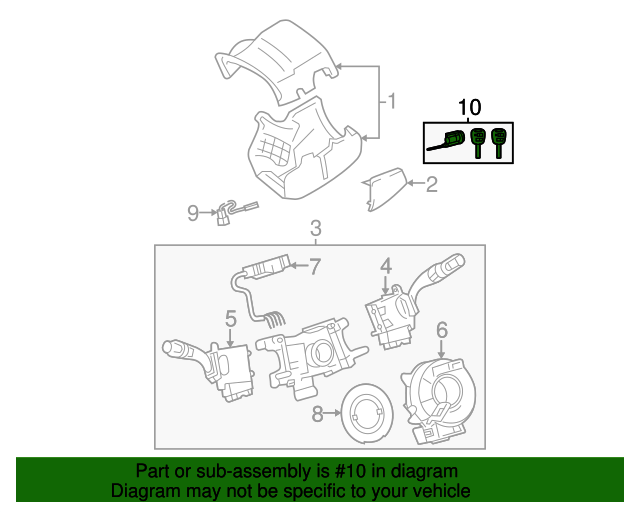 1
10
2
9
3
7
4
5
6
8

Part or sub-assembly is #10 in diagram
Diagram may not be specific to your vehicle