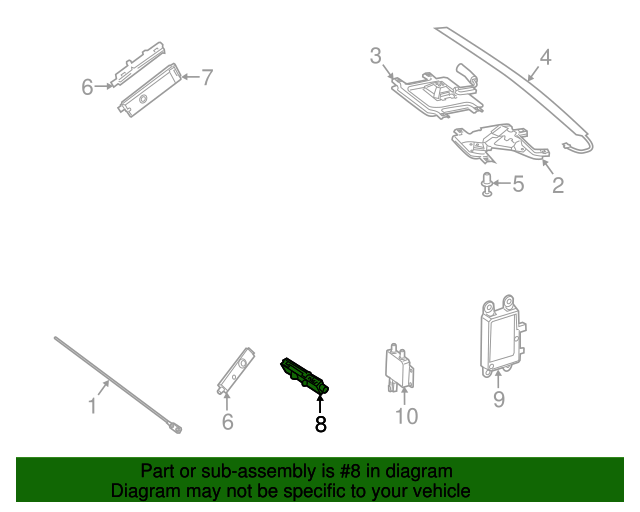 6
7
3
4
5
2
1
6
8
10
9

Part or sub-assembly is #8 in diagram
Diagram may not be specific to your vehicle