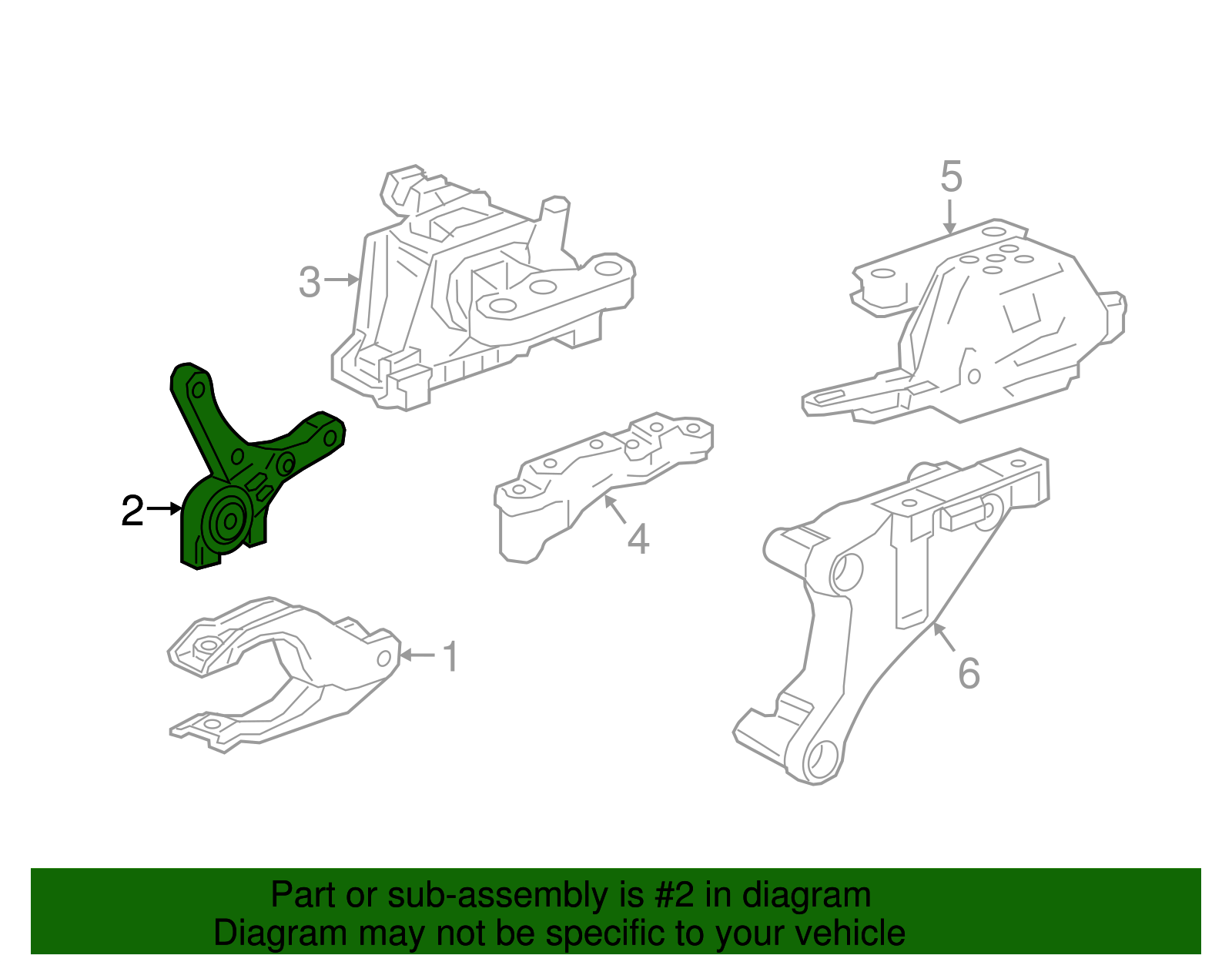 5
3
2
4
1
6
Part or sub-assembly is #2 in diagram
Diagram may not be specific to your vehicle