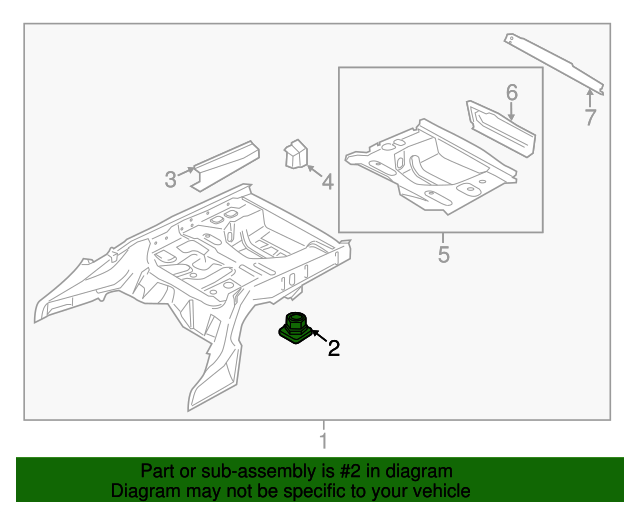 7
6
3
4
5
2
1
Part or sub-assembly is #2 in diagram
Diagram may not be specific to your vehicle