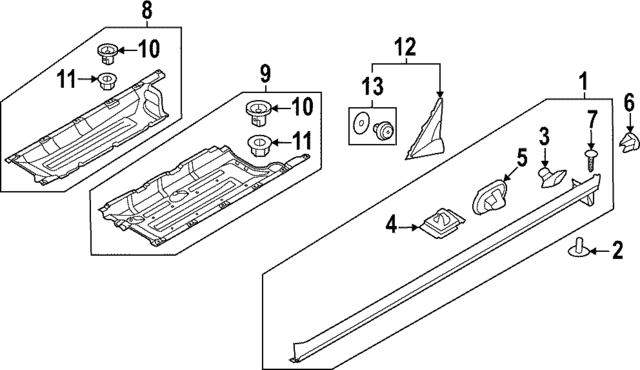 8
10
11
9
10
11
12
13
1
6
7
3
5
4
2