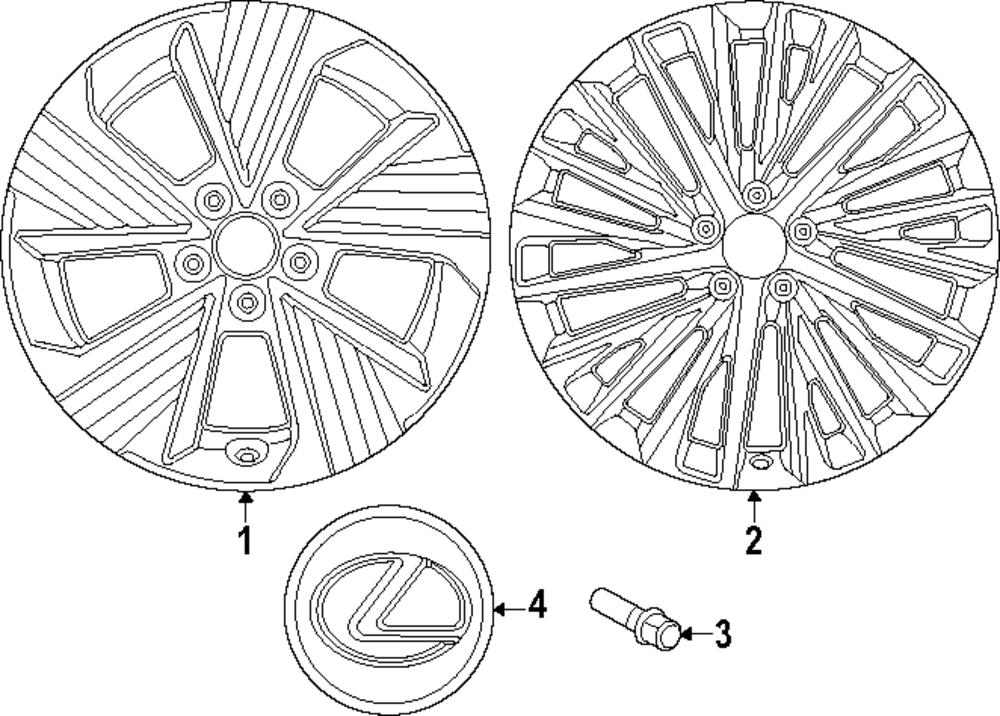 1
2
4
3