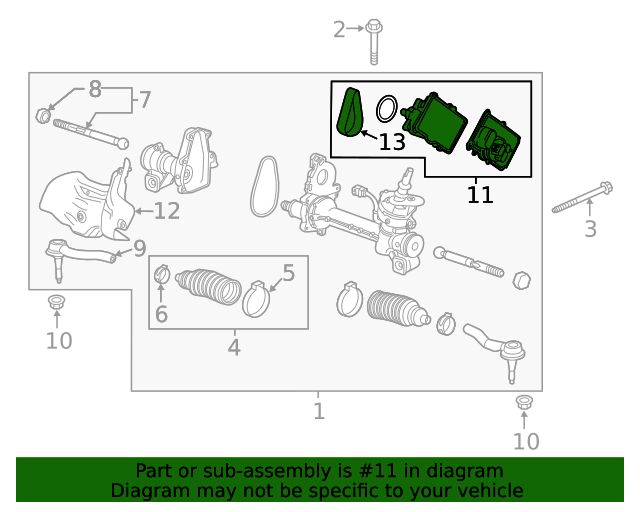 2
8
7
13
11
12
3
9
5
6
4
10
1
10

Part or sub-assembly is #11 in diagram
Diagram may not be specific to your vehicle