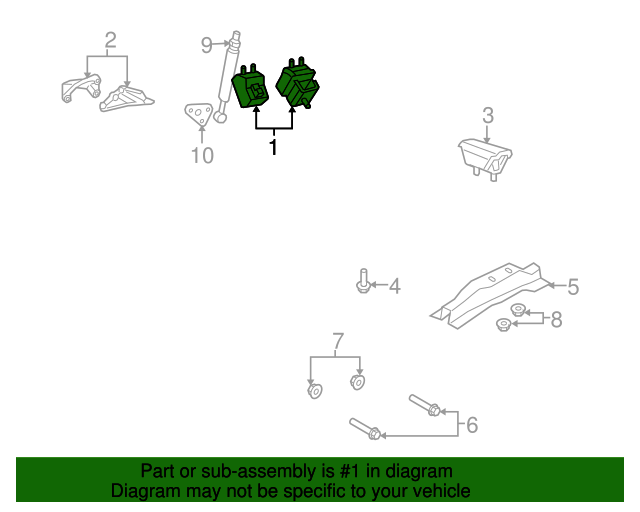 2
9
10
1
3
4
5
8
7
6

Part or sub-assembly is #1 in diagram
Diagram may not be specific to your vehicle