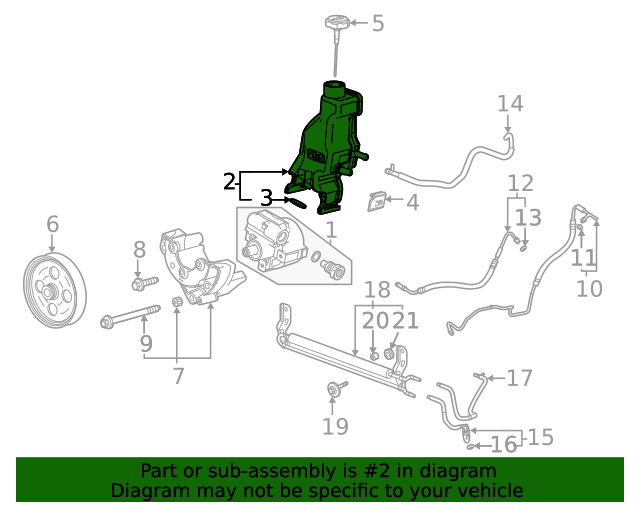 5
14
2
3
4
12
13
6
1
8
11
10
18
20
21
9
7
17
19
15
16

Part or sub-assembly is #2 in diagram
Diagram may not be specific to your vehicle