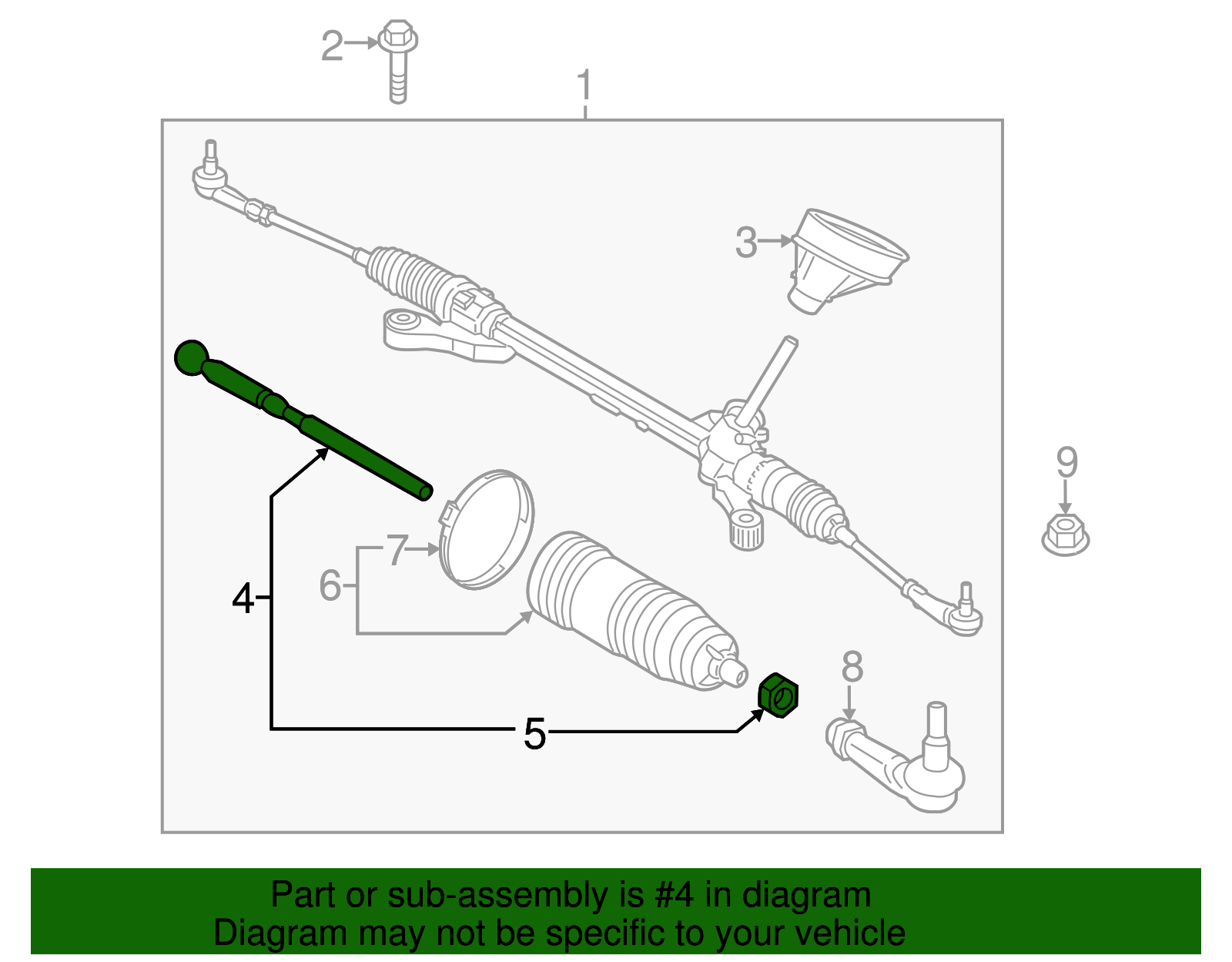 2
1
3
9
7
6
4
8
5

Part or sub-assembly is #4 in diagram
Diagram may not be specific to your vehicle