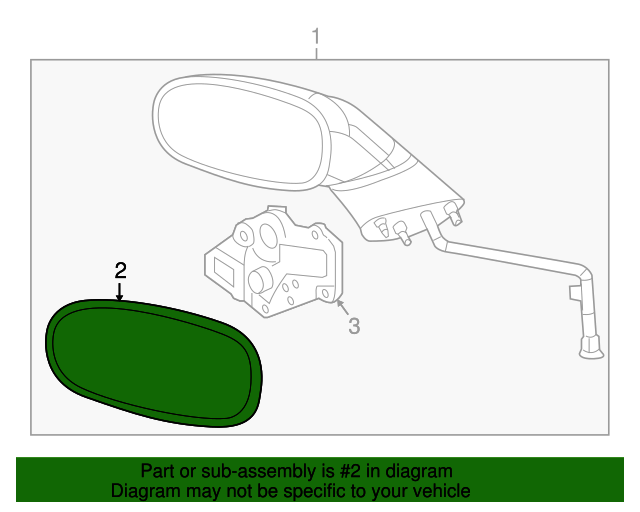 1

2

3

Part or sub-assembly is #2 in diagram
Diagram may not be specific to your vehicle