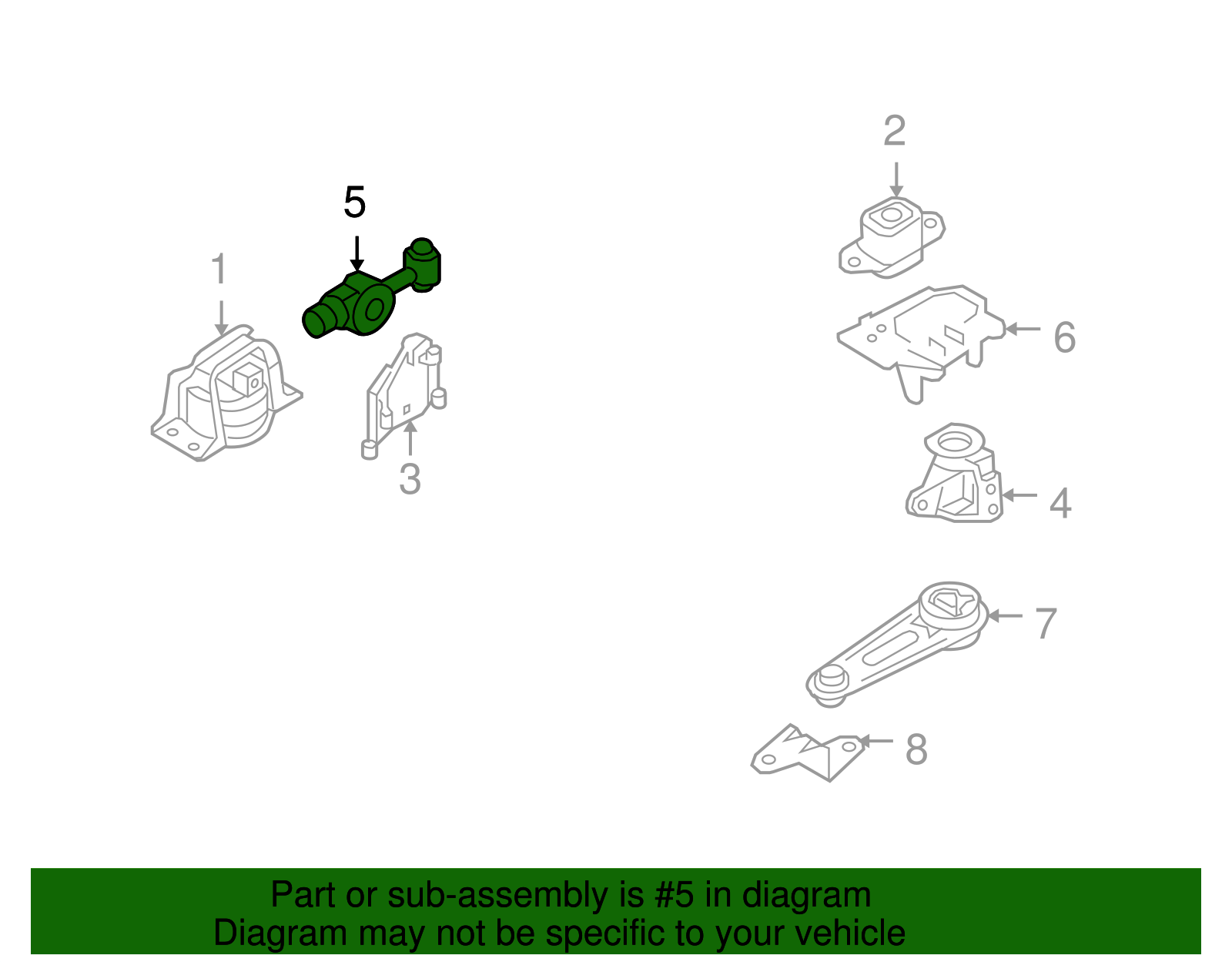 2

5

1

6

3

4

7

8

Part or sub-assembly is #5 in diagram
Diagram may not be specific to your vehicle