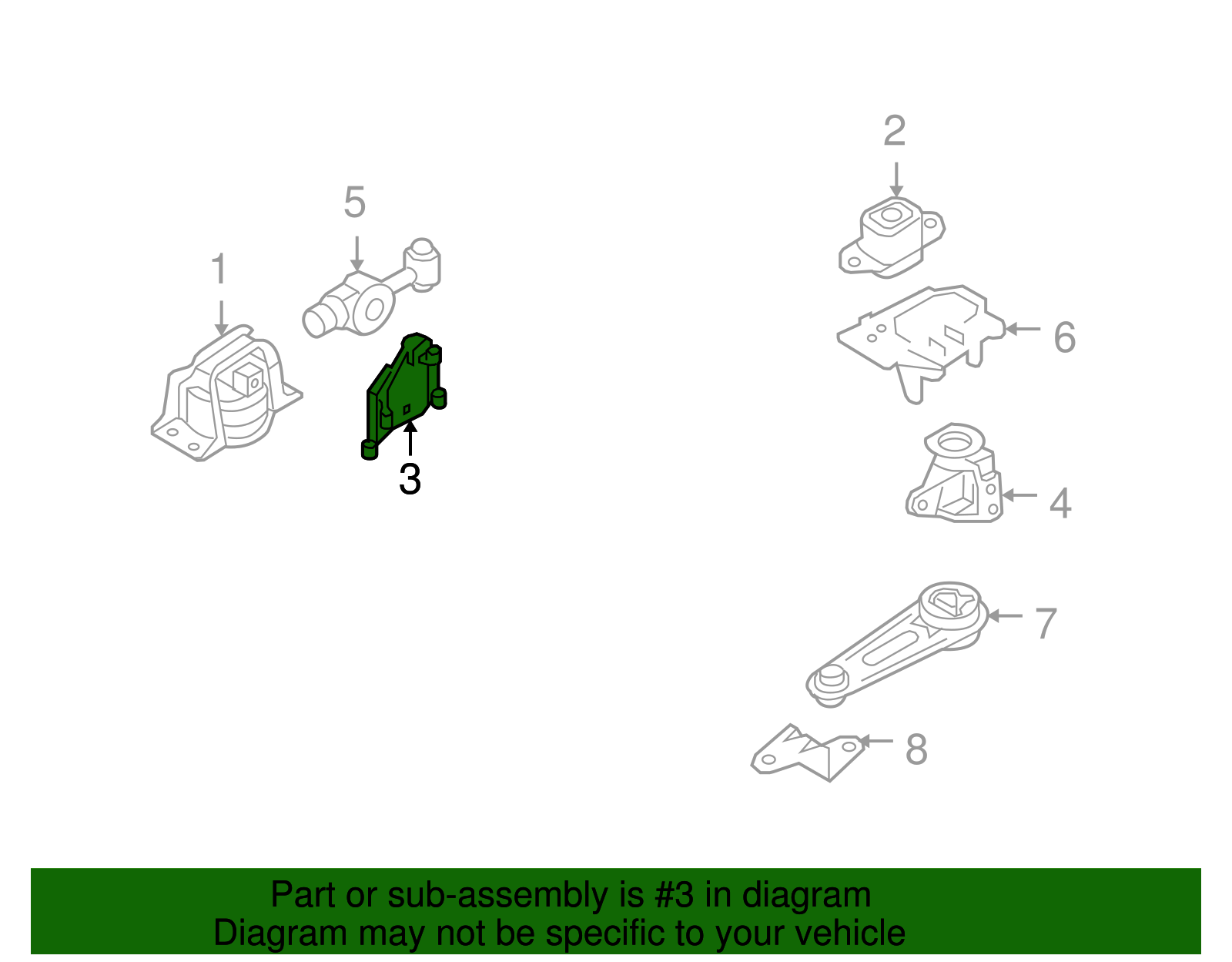 2

5

1

6

3

4

7

8

Part or sub-assembly is #3 in diagram
Diagram may not be specific to your vehicle