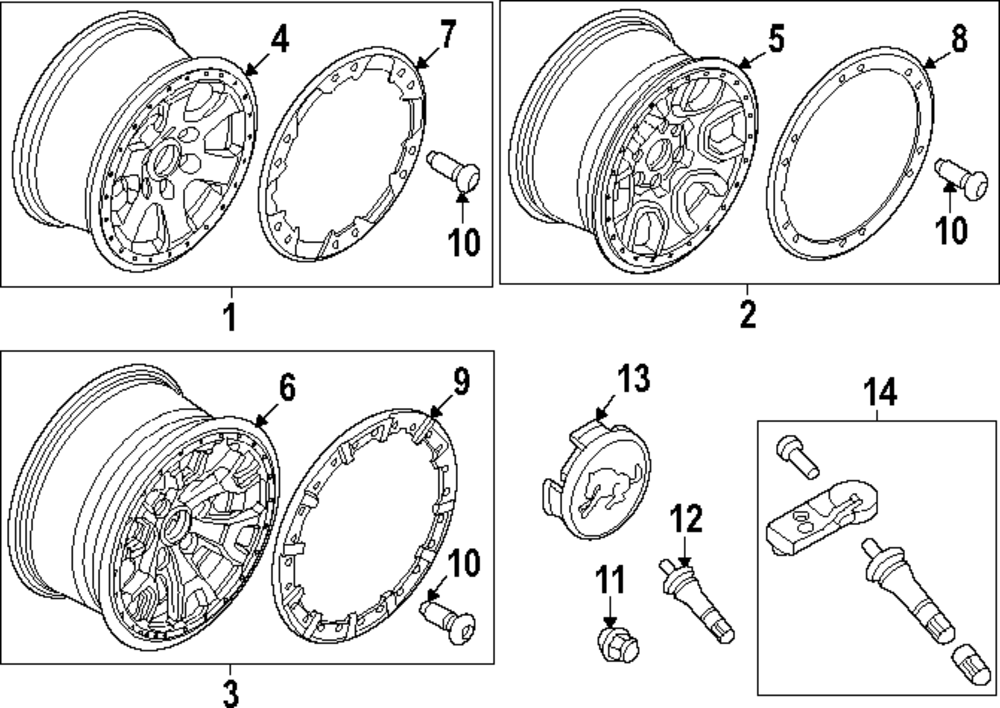 4
7
10
1
5
8
10
2
6
9
10
3
13
12
11
14