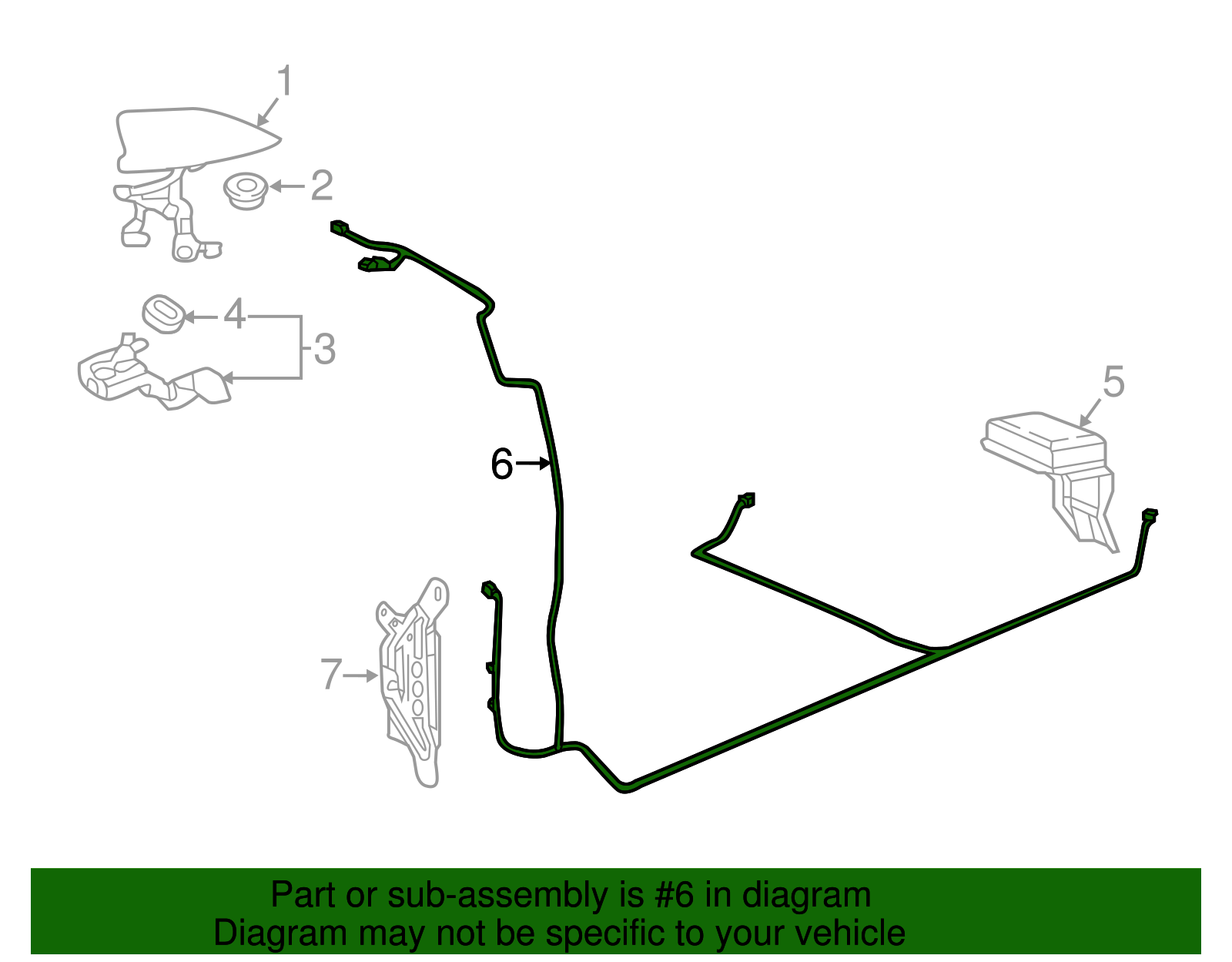 1
2
4
3
5
6
7

Part or sub-assembly is #6 in diagram
Diagram may not be specific to your vehicle