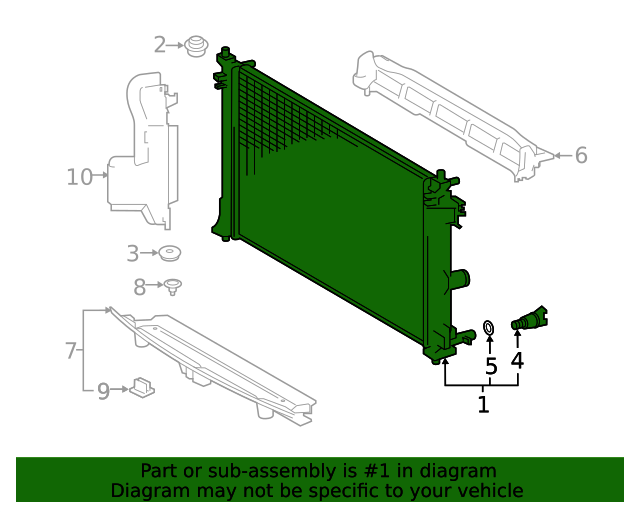 2
6
10
3
8
7
9
5
4
1

Part or sub-assembly is #1 in diagram
Diagram may not be specific to your vehicle