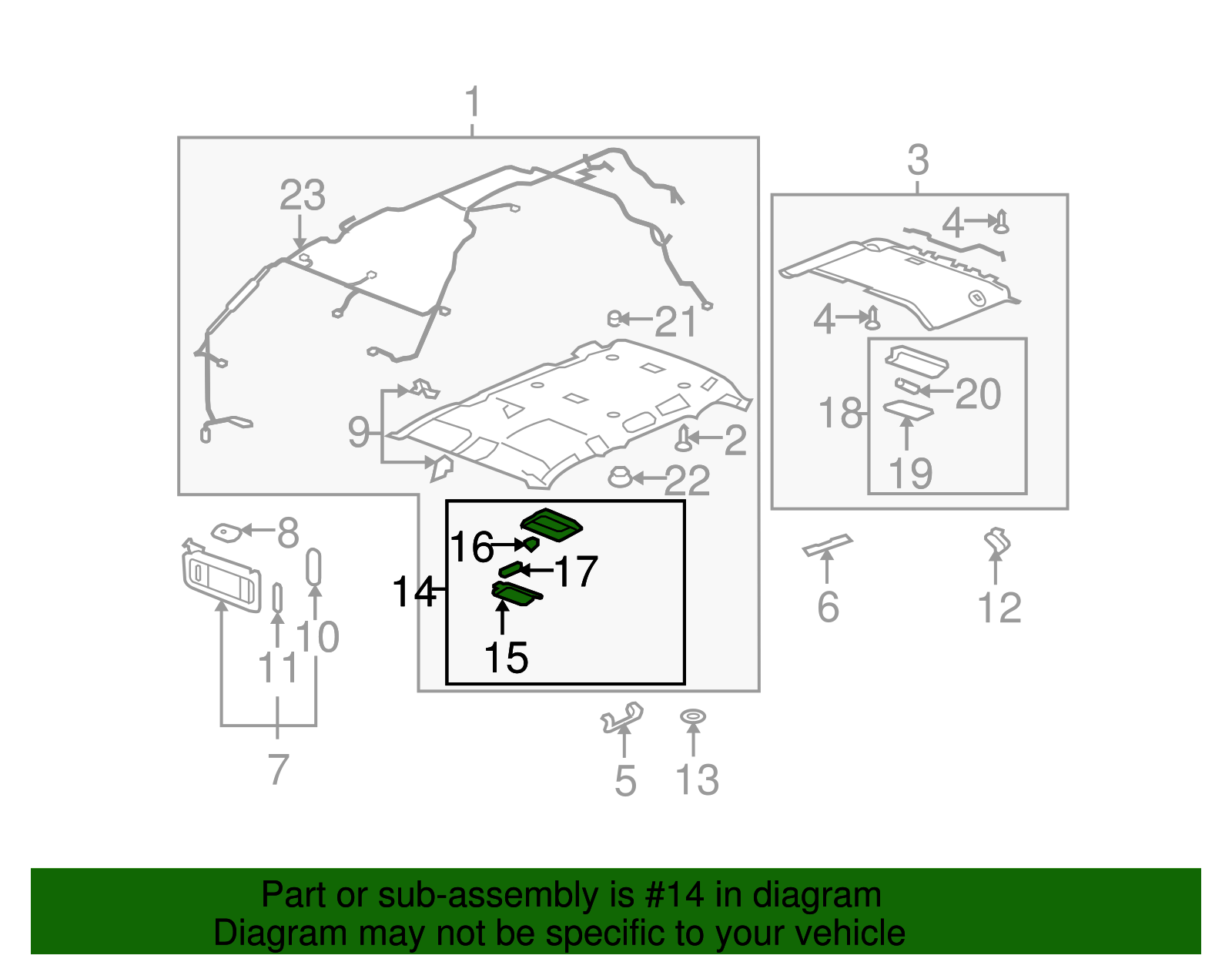 1
23
21
9
2
22
3
4
4
18
20
19
8
16
17
14
15
10
11
7
6
12
5
13

Part or sub-assembly is #14 in diagram
Diagram may not be specific to your vehicle