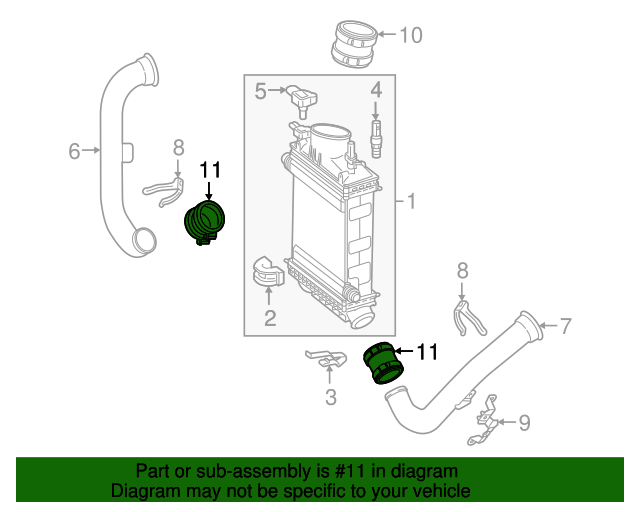 10
5
4
6
8
11
1
2
8
7
11
3
9

Part or sub-assembly is #11 in diagram
Diagram may not be specific to your vehicle