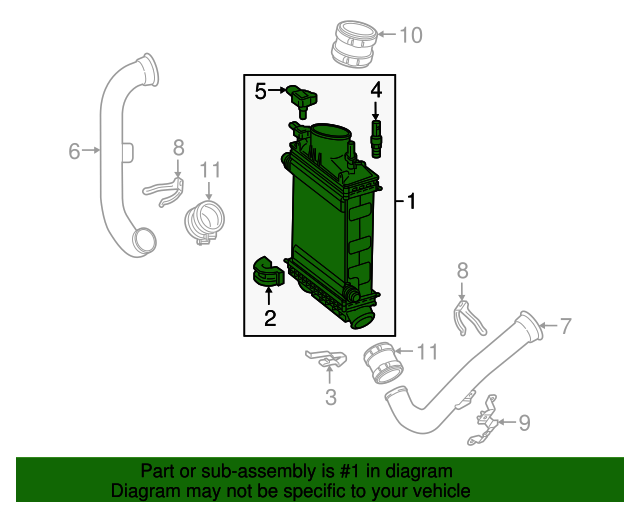 10

5

4

6

8

11

1

8

2

7

11

3

9

Part or sub-assembly is #1 in diagram
Diagram may not be specific to your vehicle