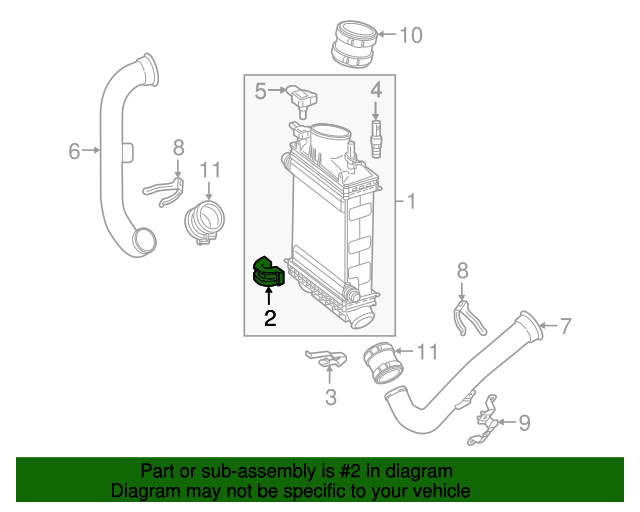 10
5
4
6
8
11
1
2
8
7
11
3
9

Part or sub-assembly is #2 in diagram
Diagram may not be specific to your vehicle