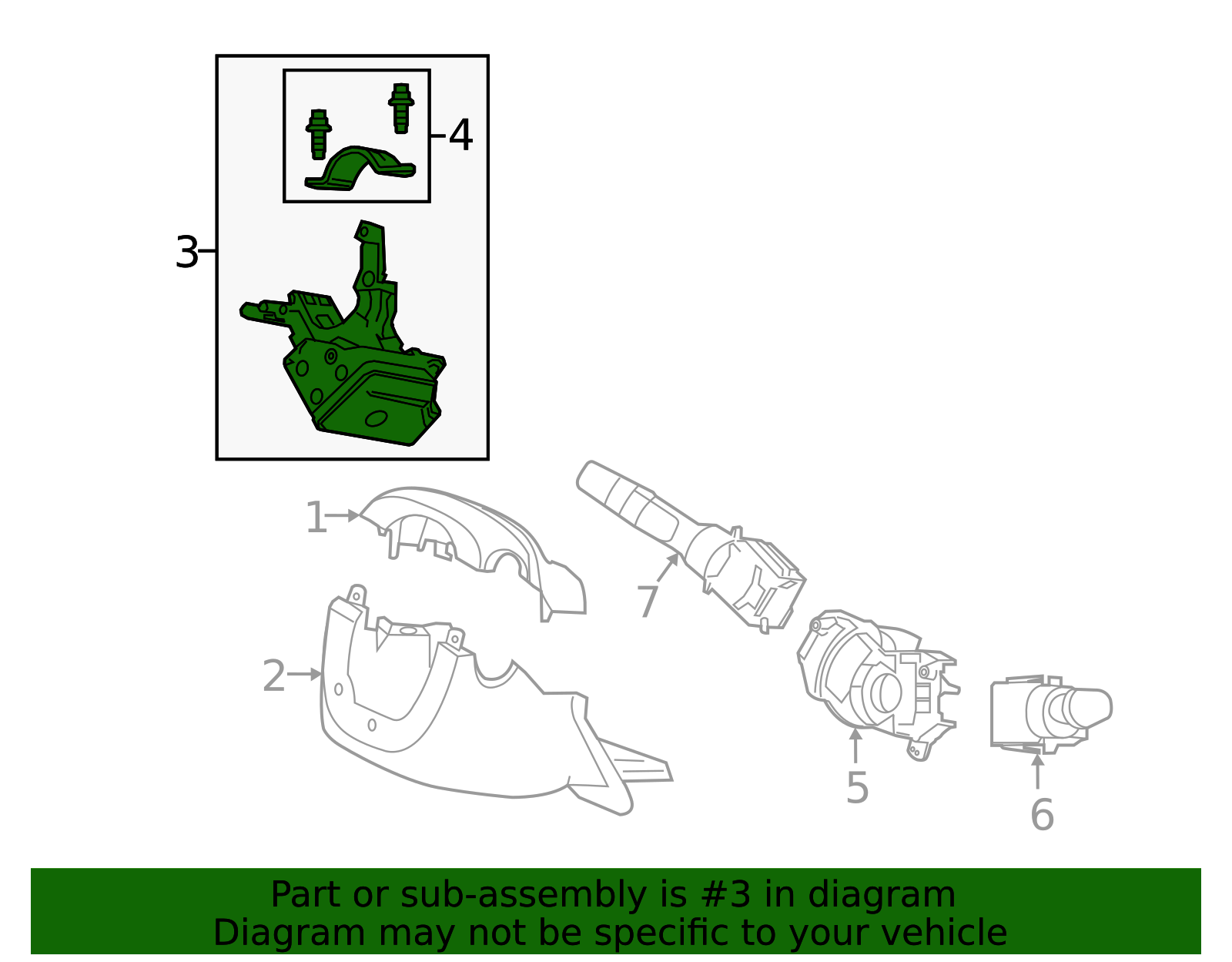 4
3
1
7
2
5
6
Part or sub-assembly is #3 in diagram
Diagram may not be specific to your vehicle