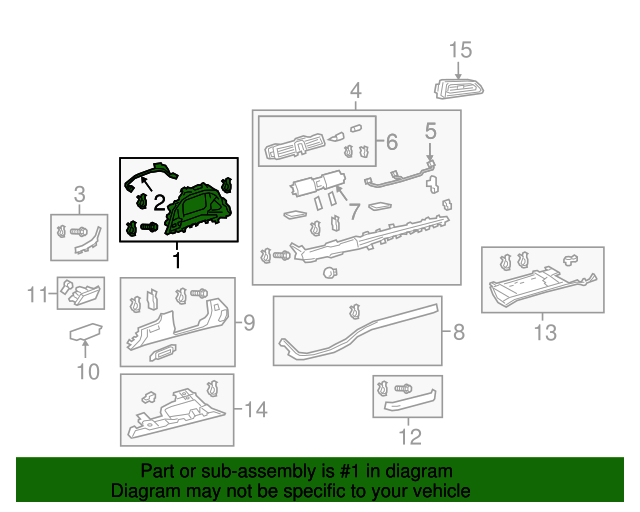 15
4
6
5
7
3
2
1
11
9
8
13
10
14
12

Part or sub-assembly is #1 in diagram
Diagram may not be specific to your vehicle