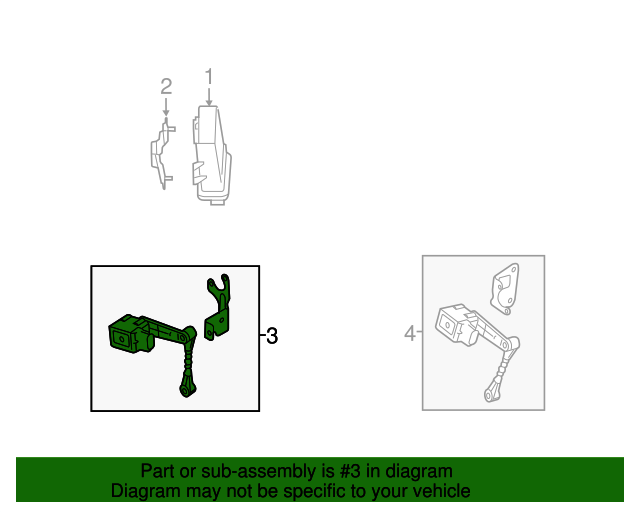 2
1
3
4

Part or sub-assembly is #3 in diagram
Diagram may not be specific to your vehicle