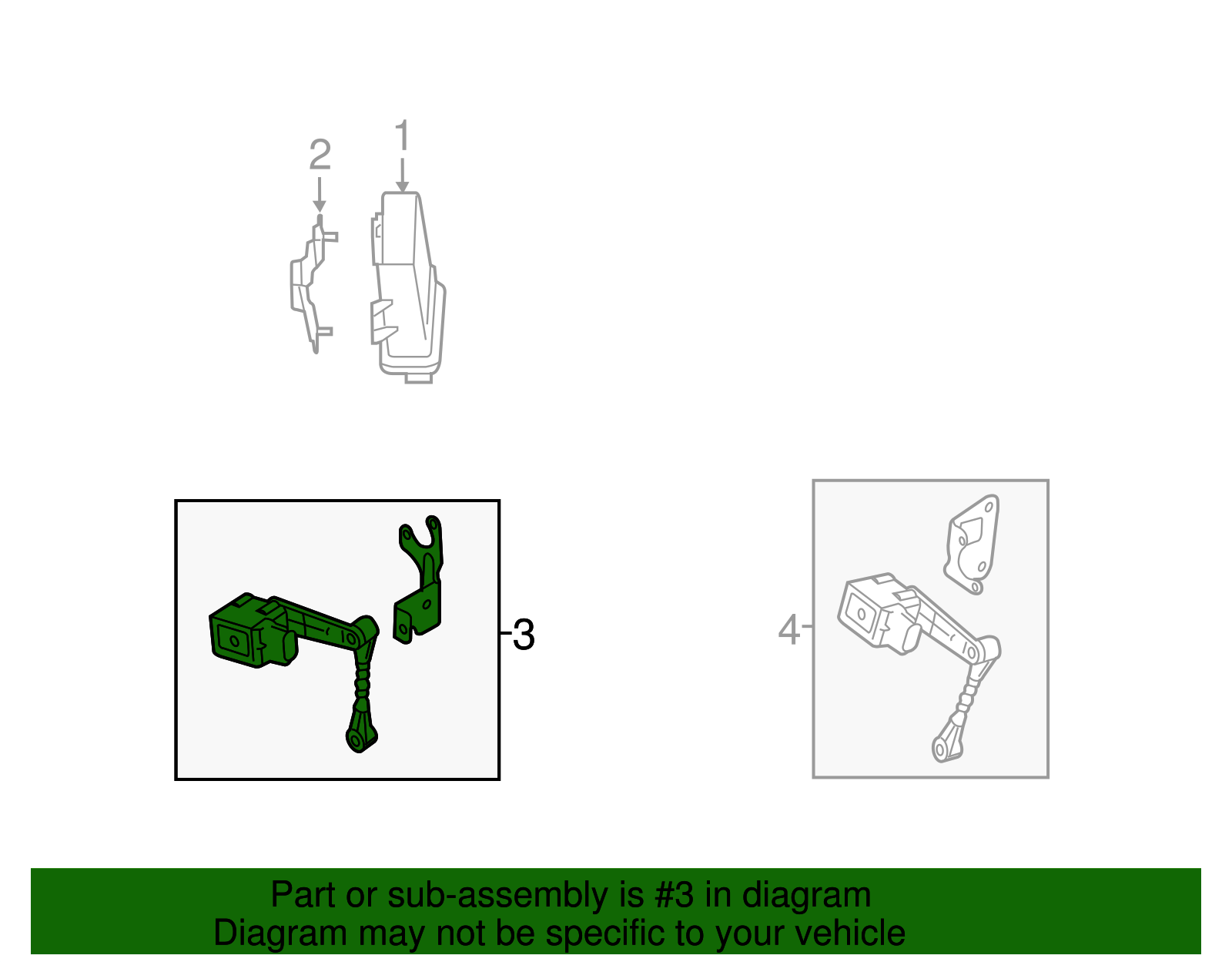 2
1
3
4

Part or sub-assembly is #3 in diagram
Diagram may not be specific to your vehicle