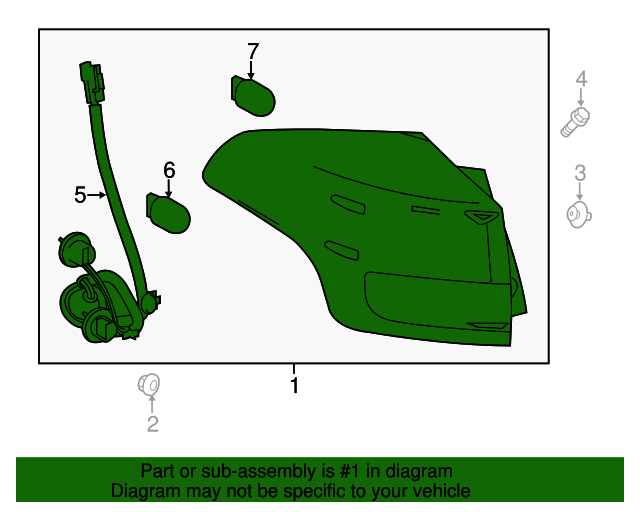 7
4
6
3
5
1
2

Part or sub-assembly is #1 in diagram
Diagram may not be specific to your vehicle