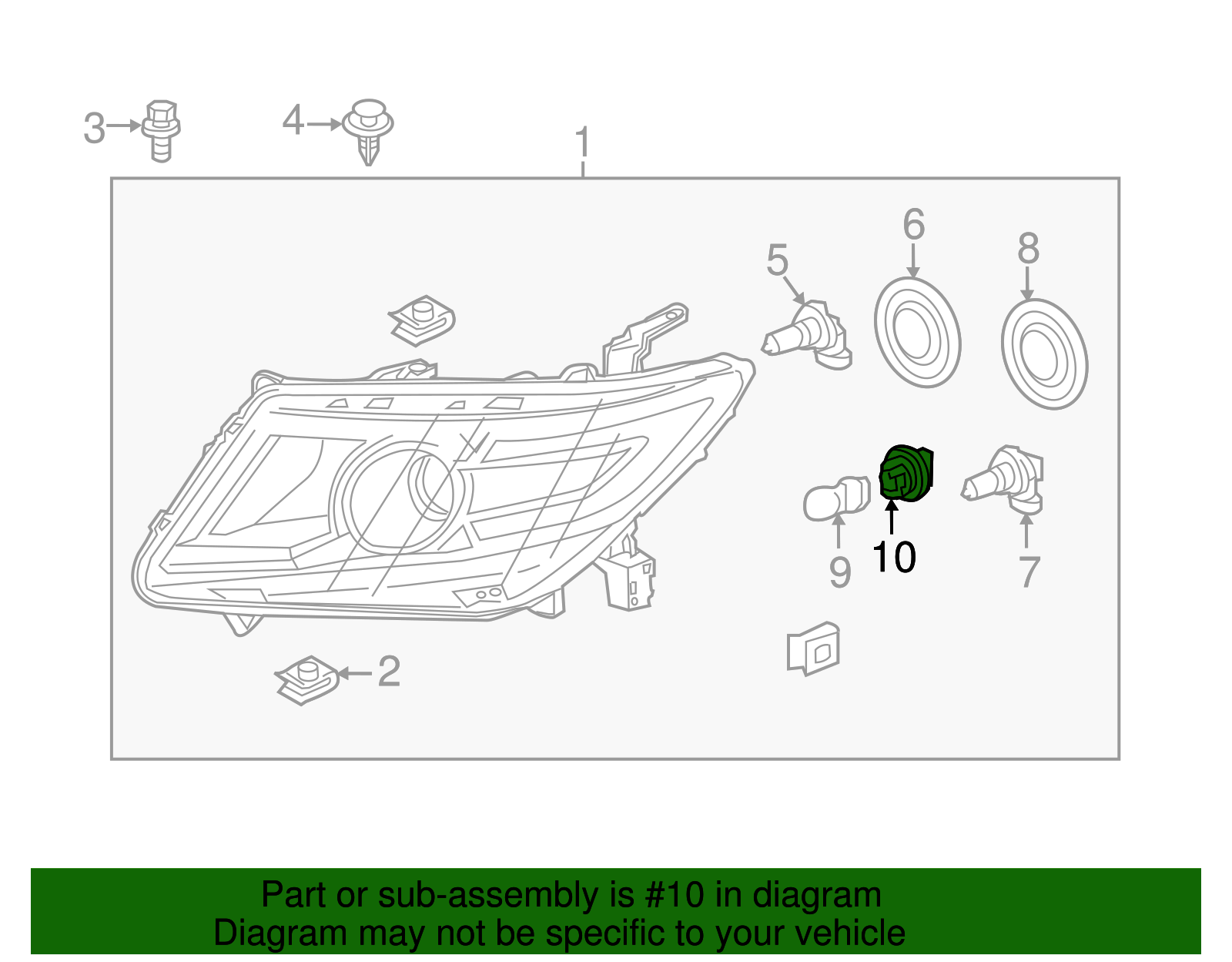 3
4
1
5
6
8
9
10
7
2

Part or sub-assembly is #10 in diagram
Diagram may not be specific to your vehicle