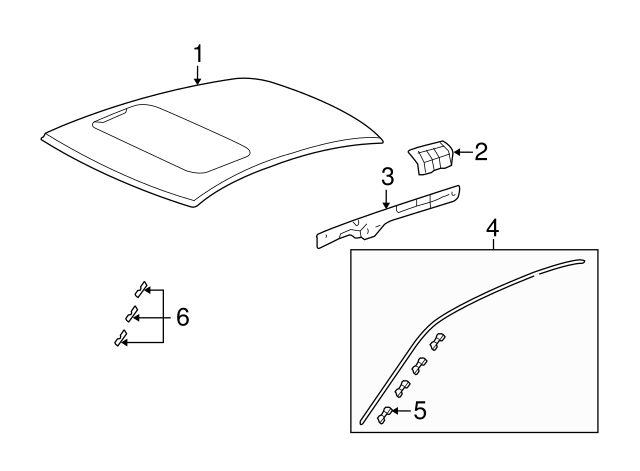 1
2
3
4
6
5