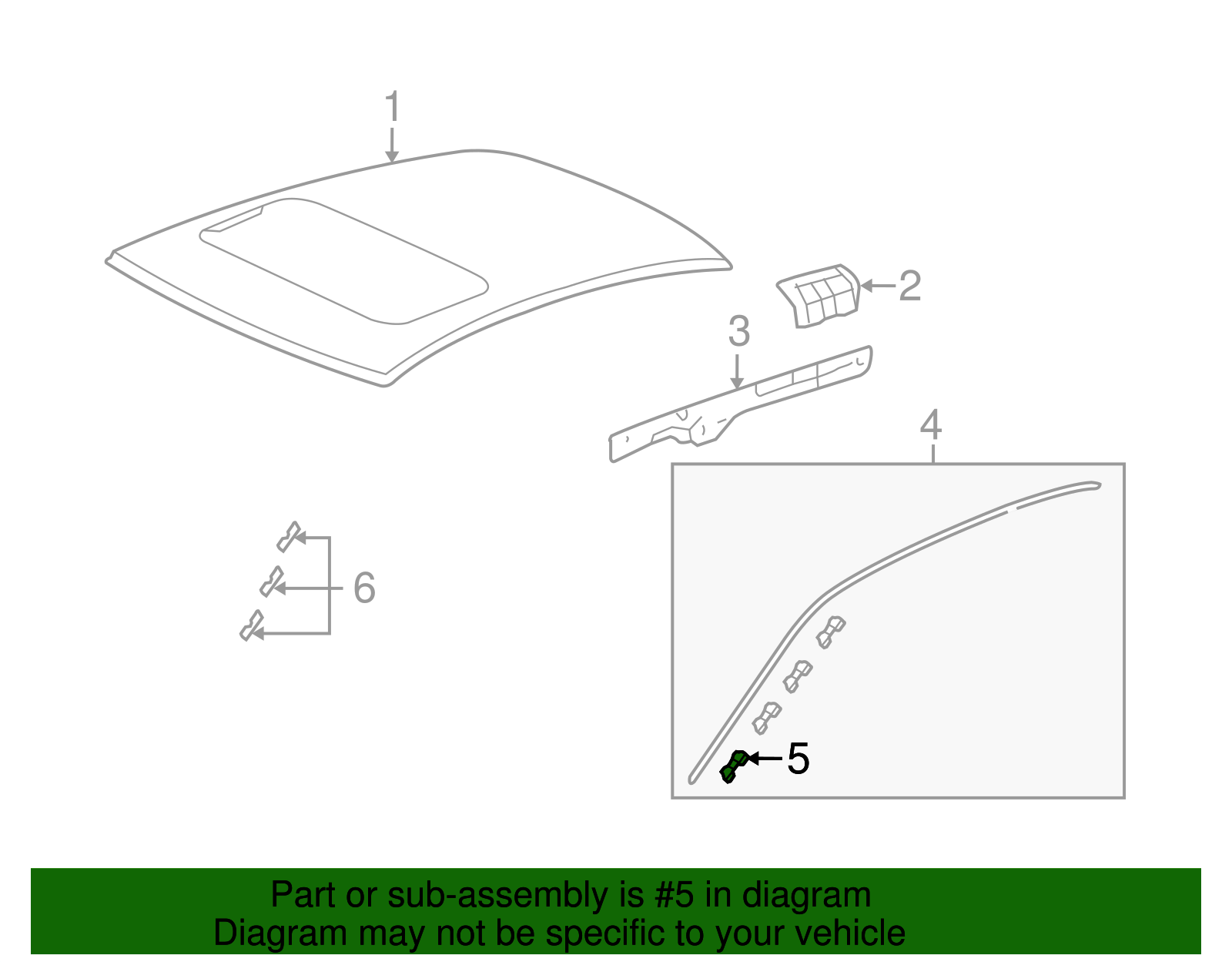 1
2
3
4
6
5

Part or sub-assembly is #5 in diagram
Diagram may not be specific to your vehicle